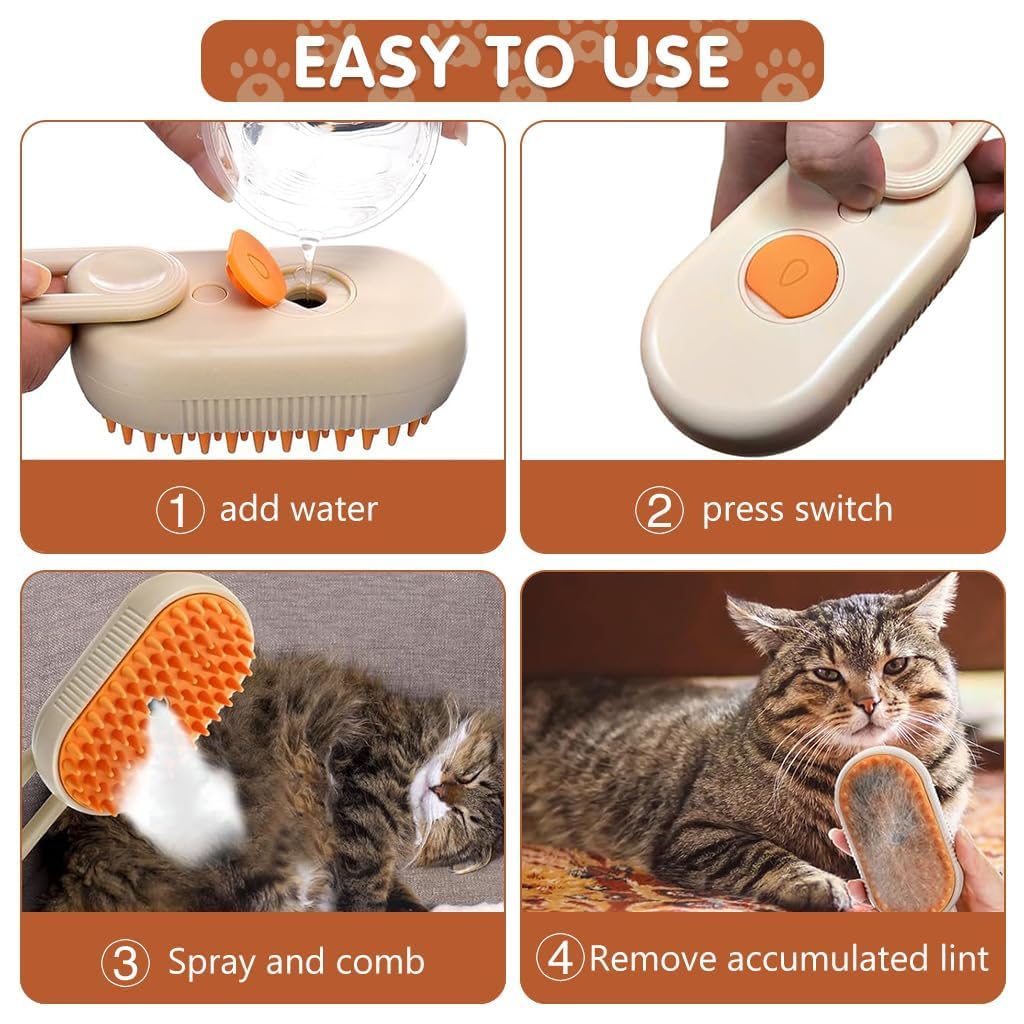 EASY TO USE

① add water

② press switch

③ Spray and comb

④ Remove accumulated lint